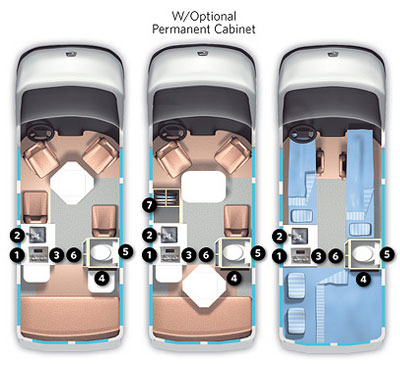 W/Optional
Permanent Cabinet

2
1
3
6
5
4

7
2
1
3
6
5
4

2
1
3
6
5
4